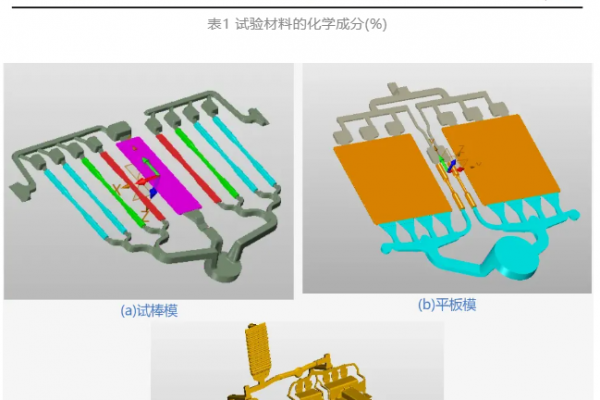 表1 试验材料的化学成分(%)

(a)试棒模

(b)平板模