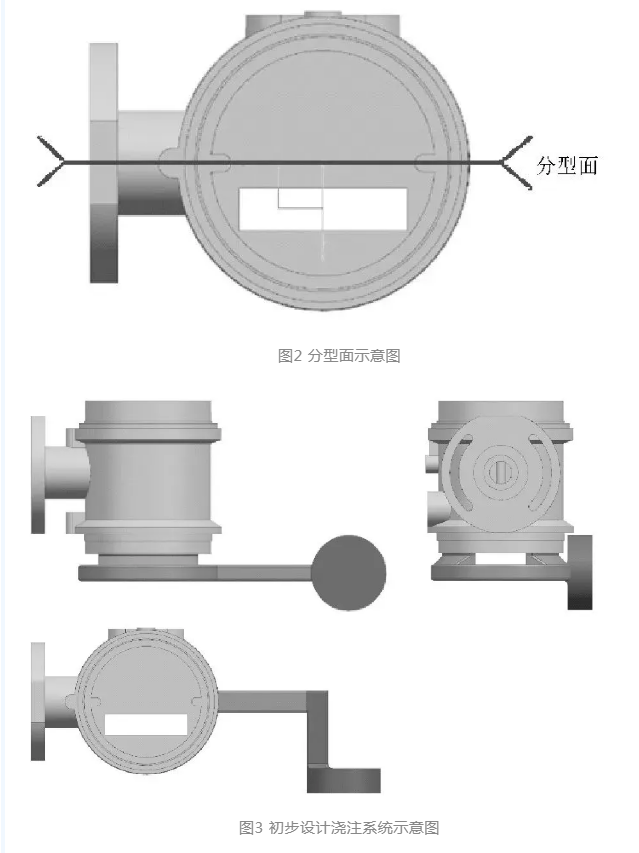 分型面

图2 分型面示意图

图3 初步设计浇注系统示意图