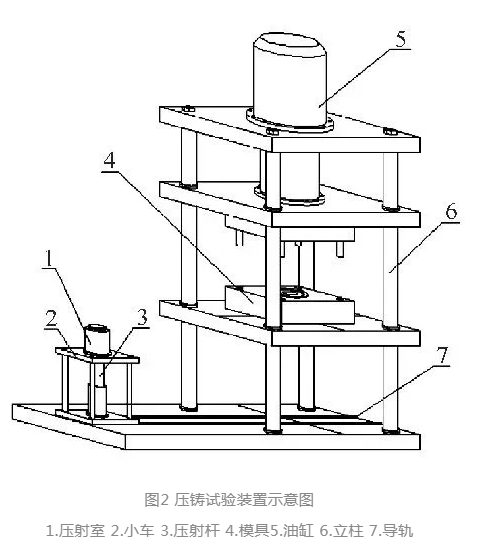 5
4
6
1
2
3
7

图2 压铸试验装置示意图

1.压射室 2.小车 3.压射杆 4.模具5.油缸 6.立柱 7.导轨